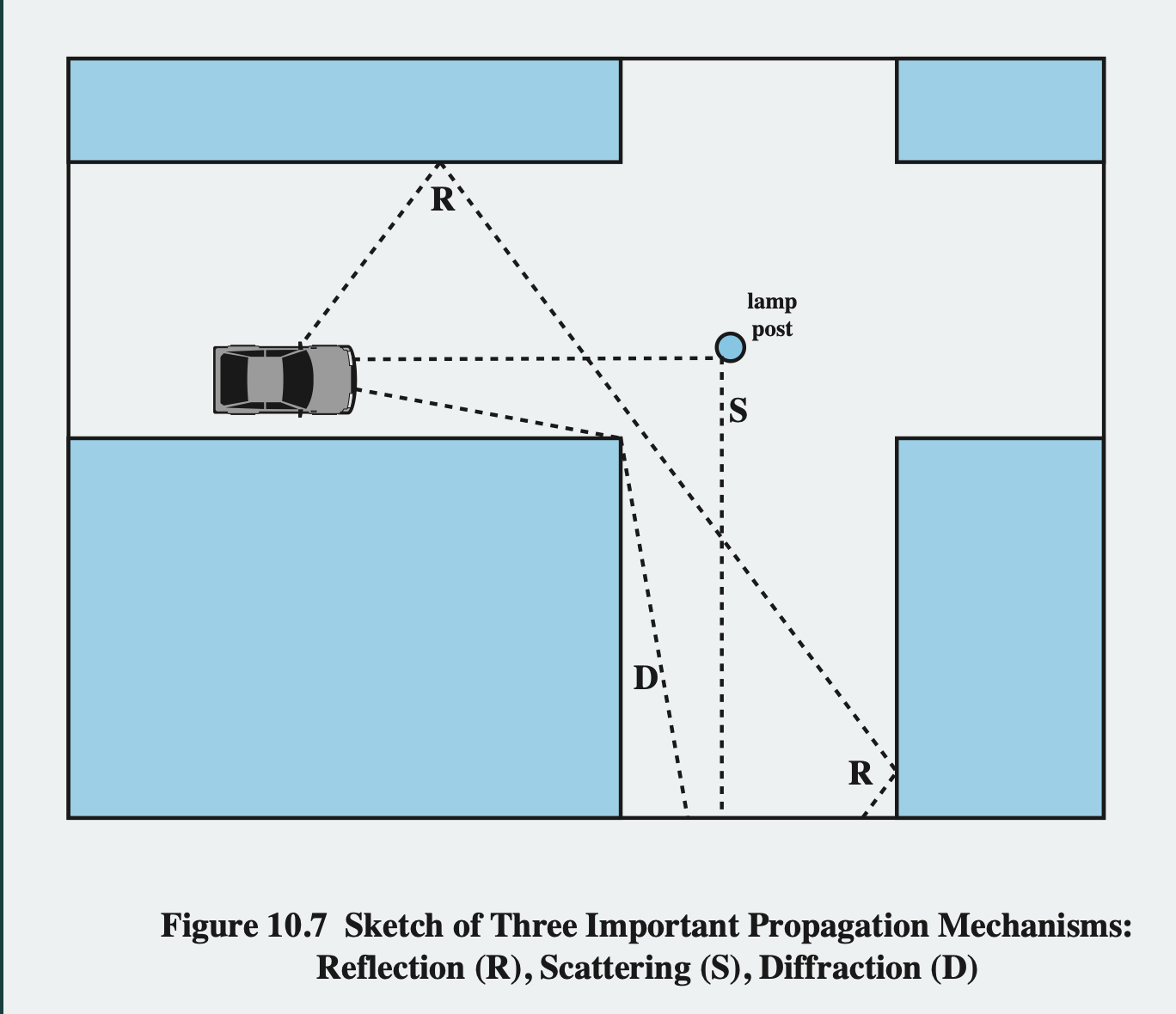 R

lamp post

S

D

R

Figure 10.7 Sketch of Three Important Propagation Mechanisms: Reflection (R), Scattering (S), Diffraction (D)